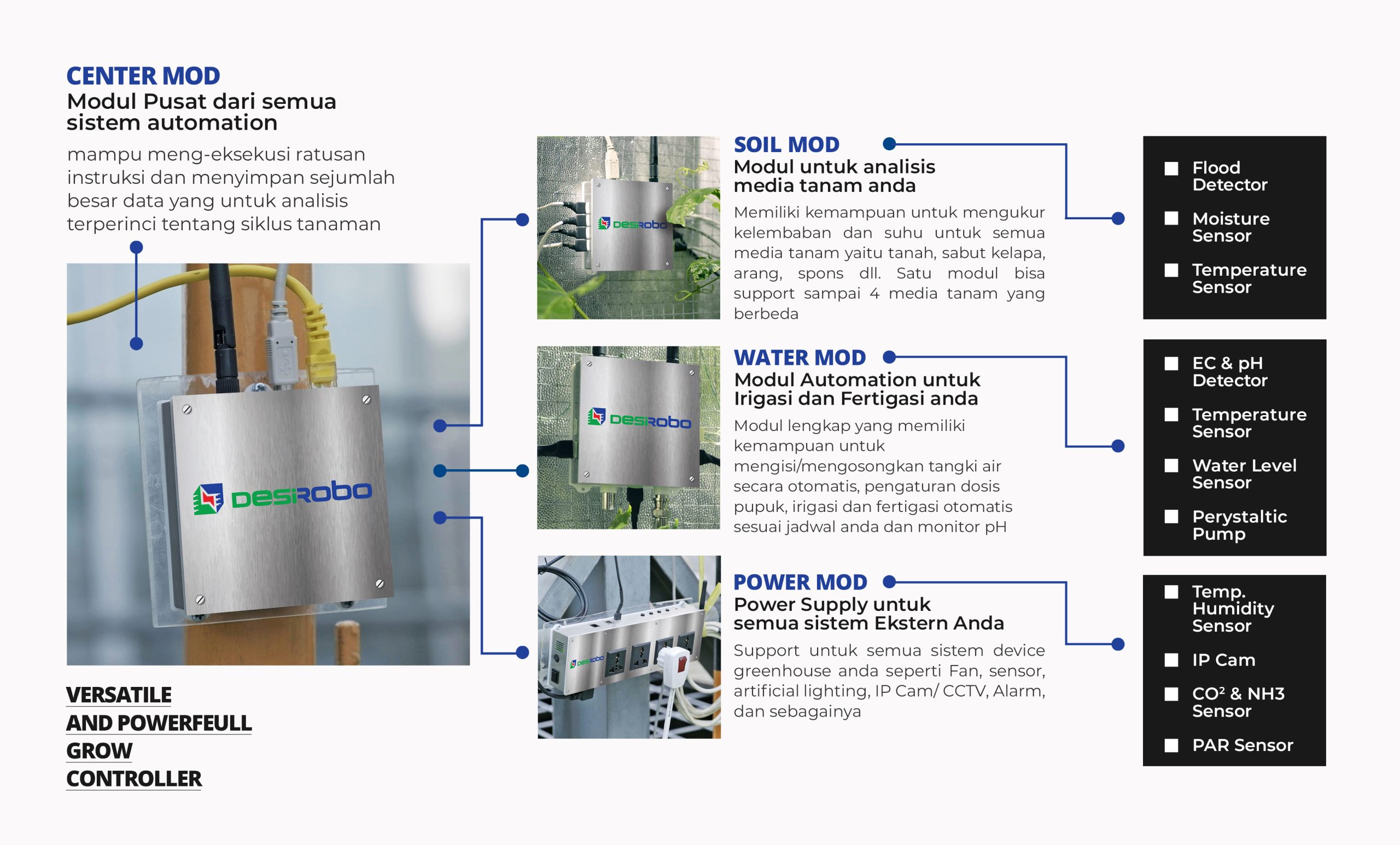 CENTER MOD
Modul Pusat dari semua sistem automation

mampu meng-eksekusi ratusan instruksi dan menyimpan sejumlah besar data yang untuk analisis terperinci tentang siklus tanaman

DESIROBO

VERSATILE
AND POWERFEULL
GROW
CONTROLLER

DESIROBO

SOIL MOD
Modul untuk analisis media tanam anda

Memiliki kemampuan untuk mengukur kelembaban dan suhu untuk semua media tanam yaitu tanah, sabut kelapa, arang, spons dll. Satu modul bisa support sampai 4 media tanam yang berbeda

Flood Detector
Moisture Sensor
Temperature Sensor

DESIROBO

WATER MOD
Modul Automation untuk Irigasi dan Fertigasi anda

Modul lengkap yang memiliki kemampuan untuk mengisi/mengosongkan tangki air secara otomatis, pengaturan dosis pupuk, irigasi dan fertigasi otomatis sesuai jadwal anda dan monitor pH

EC & pH Detector
Temperature Sensor
Water Level Sensor
Perystaltic Pump

DESIROBO

POWER MOD
Power Supply untuk semua sistem Ekstern Anda

Support untuk semua sistem device greenhouse anda seperti Fan, sensor, artificial lighting, IP Cam/ CCTV, Alarm, dan sebagainya

Temp. Humidity Sensor
IP Cam
CO² & NH3 Sensor
PAR Sensor